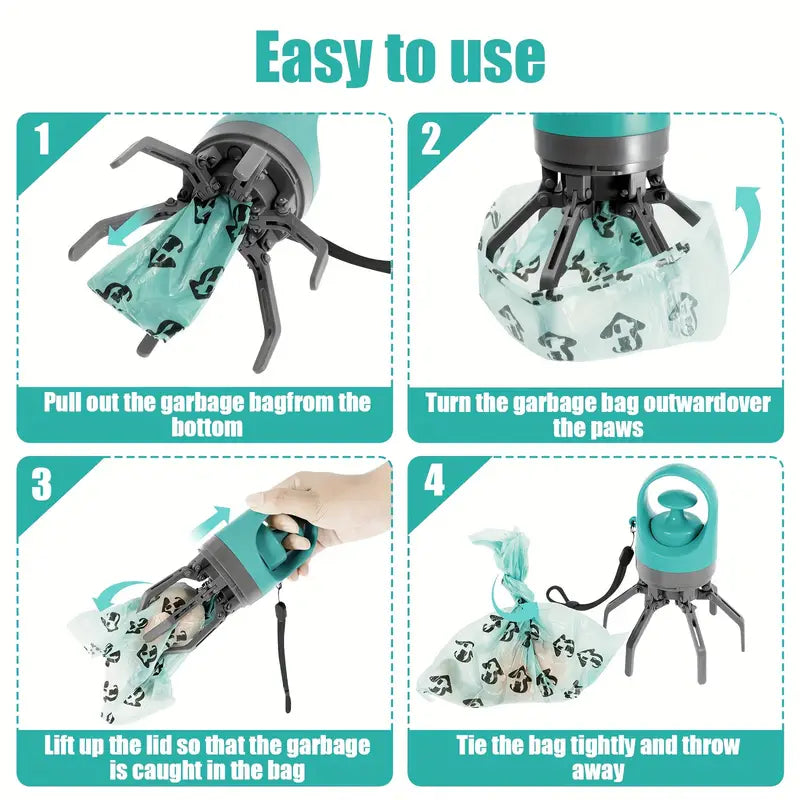 Easy to use

1

Pull out the garbage bagfrom the bottom

2

Turn the garbage bag outwardover the paws

3

Lift up the lid so that the garbage is caught in the bag

4

Tie the bag tightly and throw away